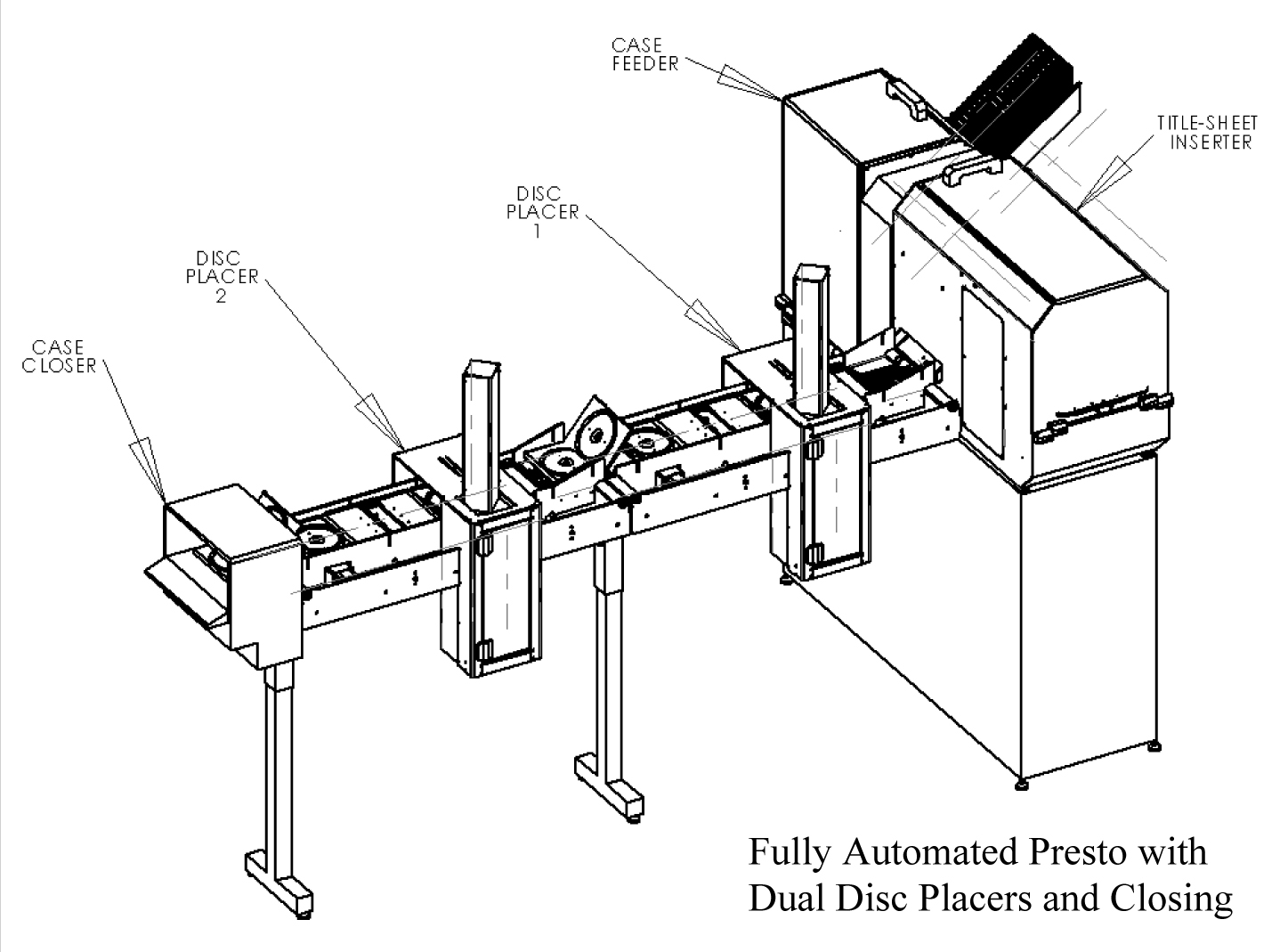 CASE FEEDER

TITLE-SHEET INSERTER

DISC PLACER 1

DISC PLACER 2

CASE CLOSER

Fully Automated Presto with Dual Disc Placers and Closing